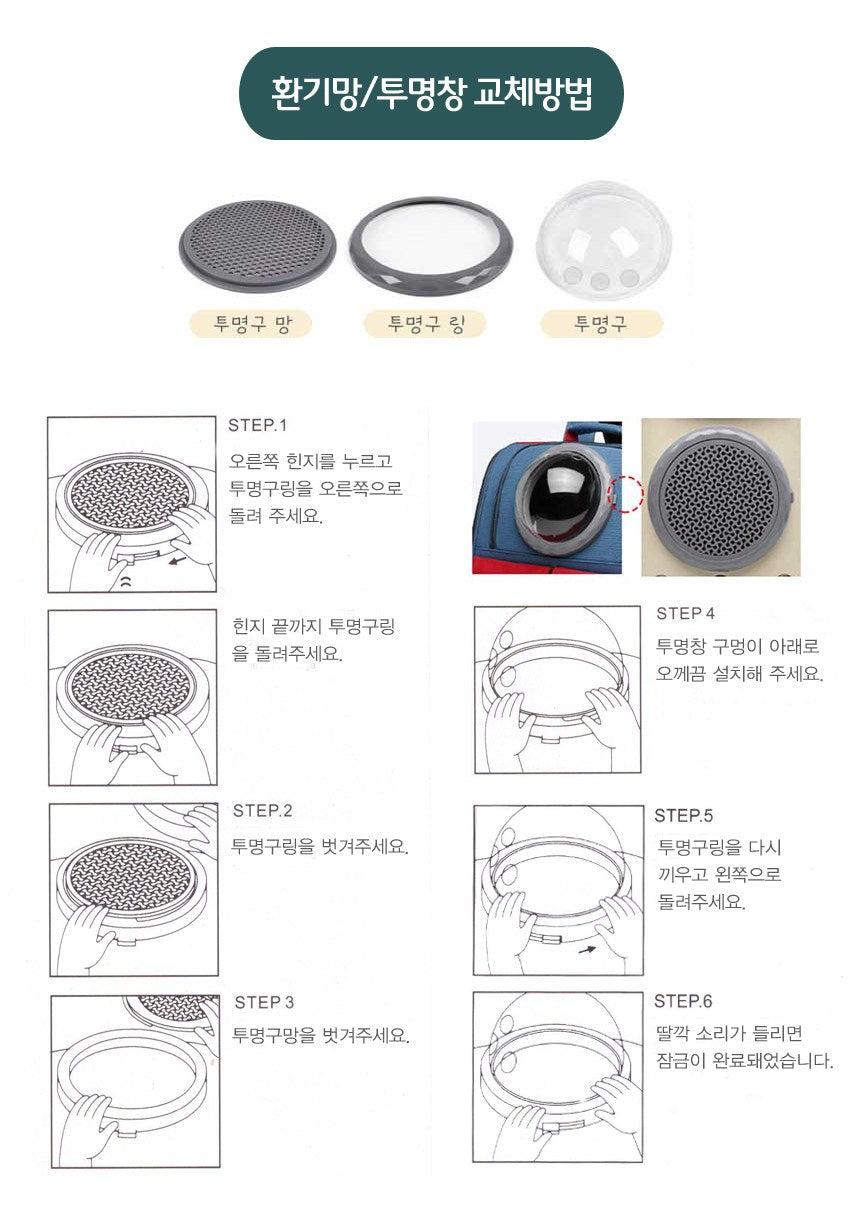 환기망/투명창 교체방법

투명구 망

투명구 링

투명구

STEP.1

오른쪽 힌지를 누르고 투명구링을 오른쪽으로 돌려 주세요.

힌지 끝까지 투명구링을 돌려주세요.

STEP.2

투명구링을 벗겨주세요.

STEP 3

투명구망을 벗겨주세요.

STEP 4

투명창 구멍이 아래로 오께끔 설치해 주세요.

STEP.5

투명구링을 다시 끼우고 왼쪽으로 돌려주세요.

STEP.6

딸깍 소리가 들리면 잠금이 완료돼었습니다.